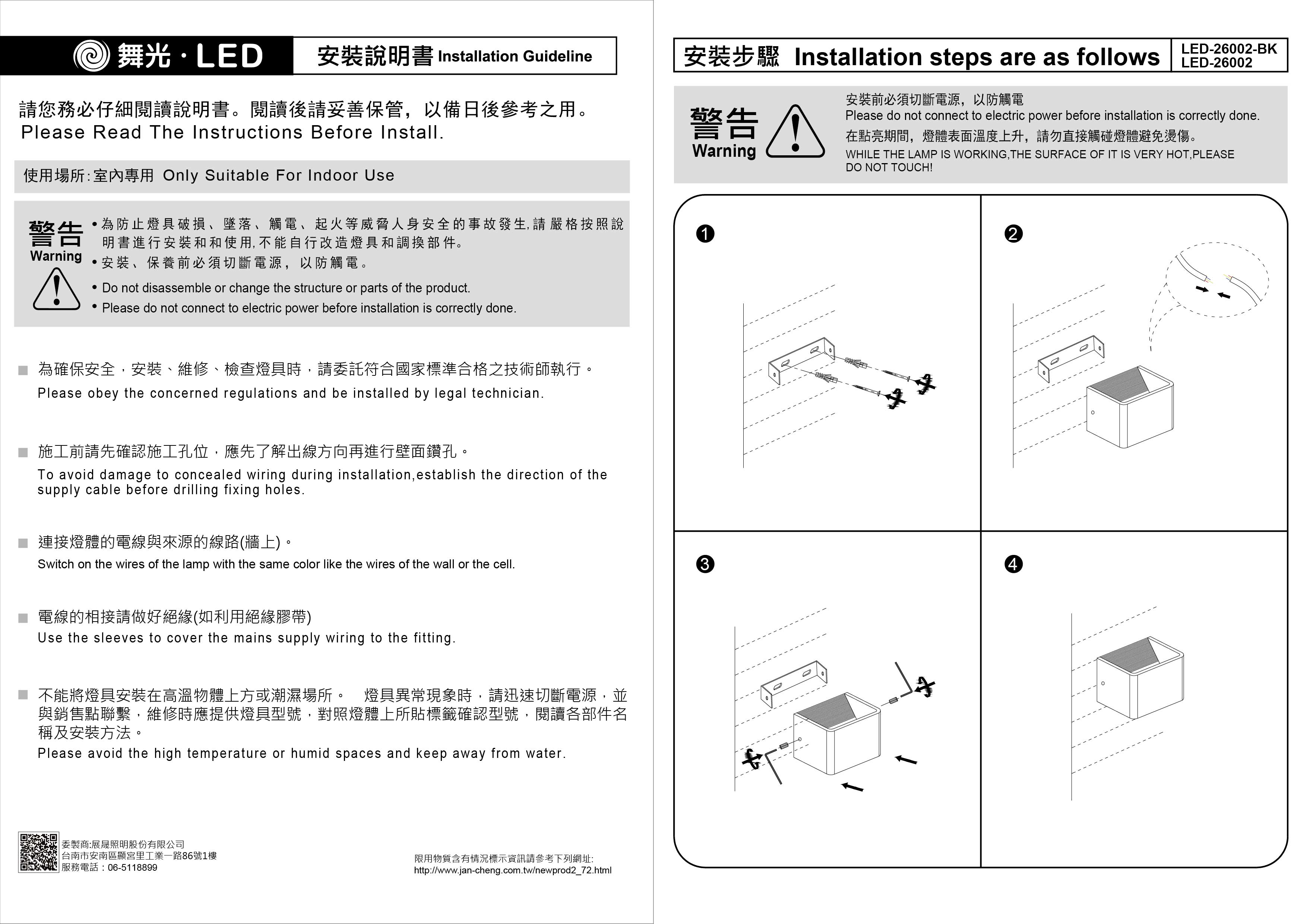 舞光 · LED

安裝說明書 Installation Guideline

請您務必仔細閱讀說明書。閱讀後請妥善保管，以備日後參考之用。
Please Read The Instructions Before Install.

使用場所:室內專用 Only Suitable For Indoor Use

警告
Warning

• 為防止燈具破損、墜落、觸電、起火等威脅人身安全的事故發生,請嚴格按照說明書進行安裝和使用,不能自行改造燈具和調換部件。
• 安裝、保養前必須切斷電源，以防觸電。
• Do not disassemble or change the structure or parts of the product.
• Please do not connect to electric power before installation is correctly done.

■ 為確保安全，安裝、維修、檢查燈具時，請委託符合國家標準合格之技術師執行。
Please obey the concerned regulations and be installed by legal technician.

■ 施工前請先確認施工孔位，應先了解出線方向再進行壁面鑽孔。
To avoid damage to concealed wiring during installation,establish the direction of the supply cable before drilling fixing holes.

■ 連接燈體的電線與來源的線路(牆上)。
Switch on the wires of the lamp with the same color like the wires of the wall or the cell.

■ 電線的相接請做好絕緣(如利用絕緣膠帶)
Use the sleeves to cover the mains supply wiring to the fitting.

■ 不能將燈具安裝在高溫物體上方或潮濕場所。 燈具異常現象時，請迅速切斷電源，並與銷售點聯繫，維修時應提供燈具型號，對照燈體上所貼標籤確認型號，閱讀各部件名稱及安裝方法。
Please avoid the high temperature or humid spaces and keep away from water.

委製商:展晟照明股份有限公司
台南市安南區顯宮里工業一路86號1樓
服務電話：06-5118899

限用物質含有情況標示資訊請參考下列網址:
http://www.jan-cheng.com.tw/newprod2_72.html

安裝步驟 Installation steps are as follows
LED-26002-BK
LED-26002

警告
Warning

安裝前必須切斷電源，以防觸電
Please do not connect to electric power before installation is correctly done.
在點亮期間，燈體表面溫度上升，請勿直接觸碰燈體避免燙傷。
WHILE THE LAMP IS WORKING,THE SURFACE OF IT IS VERY HOT,PLEASE DO NOT TOUCH!

❶
❷
❸
❹