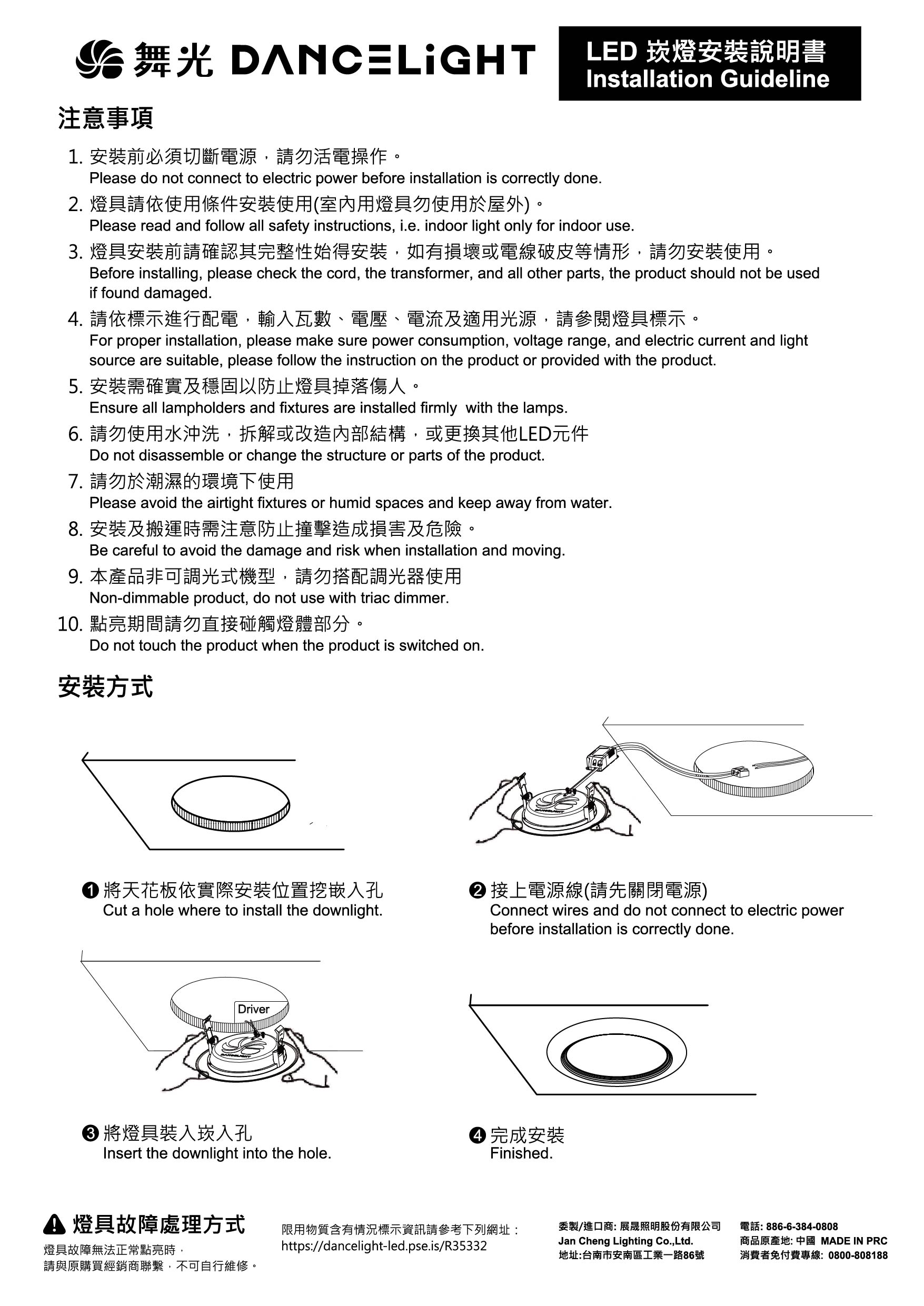 舞光 DANCELiGHT

LED 崁燈安裝說明書
Installation Guideline

注意事項

1. 安裝前必須切斷電源，請勿活電操作。
Please do not connect to electric power before installation is correctly done.

2. 燈具請依使用條件安裝使用(室內用燈具勿使用於屋外)。
Please read and follow all safety instructions, i.e. indoor light only for indoor use.

3. 燈具安裝前請確認其完整性始得安裝，如有損壞或電線破皮等情形，請勿安裝使用。
Before installing, please check the cord, the transformer, and all other parts, the product should not be used if found damaged.

4. 請依標示進行配電，輸入瓦數、電壓、電流及適用光源，請參閱燈具標示。
For proper installation, please make sure power consumption, voltage range, and electric current and light source are suitable, please follow the instruction on the product or provided with the product.

5. 安裝需確實及穩固以防止燈具掉落傷人。
Ensure all lampholders and fixtures are installed firmly with the lamps.

6. 請勿使用水沖洗，拆解或改造內部結構，或更換其他LED元件
Do not disassemble or change the structure or parts of the product.

7. 請勿於潮濕的環境下使用
Please avoid the airtight fixtures or humid spaces and keep away from water.

8. 安裝及搬運時需注意防止撞擊造成損害及危險。
Be careful to avoid the damage and risk when installation and moving.

9. 本產品非可調光式機型，請勿搭配調光器使用
Non-dimmable product, do not use with triac dimmer.

10. 點亮期間請勿直接碰觸燈體部分。
Do not touch the product when the product is switched on.

安裝方式

❶ 將天花板依實際安裝位置挖嵌入孔
Cut a hole where to install the downlight.

❷ 接上電源線(請先關閉電源)
Connect wires and do not connect to electric power before installation is correctly done.

Driver

❸ 將燈具裝入崁入孔
Insert the downlight into the hole.

❹ 完成安裝
Finished.

燈具故障處理方式
燈具故障無法正常點亮時，
請與原購買經銷商聯繫，不可自行維修。

限用物質含有情況標示資訊請參考下列網址：
https://dancelight-led.pse.is/R35332

委製/進口商: 展晟照明股份有限公司
Jan Cheng Lighting Co.,Ltd.
地址:台南市安南區工業一路86號

電話: 886-6-384-0808
商品原產地: 中國 MADE IN PRC
消費者免付費專線: 0800-808188