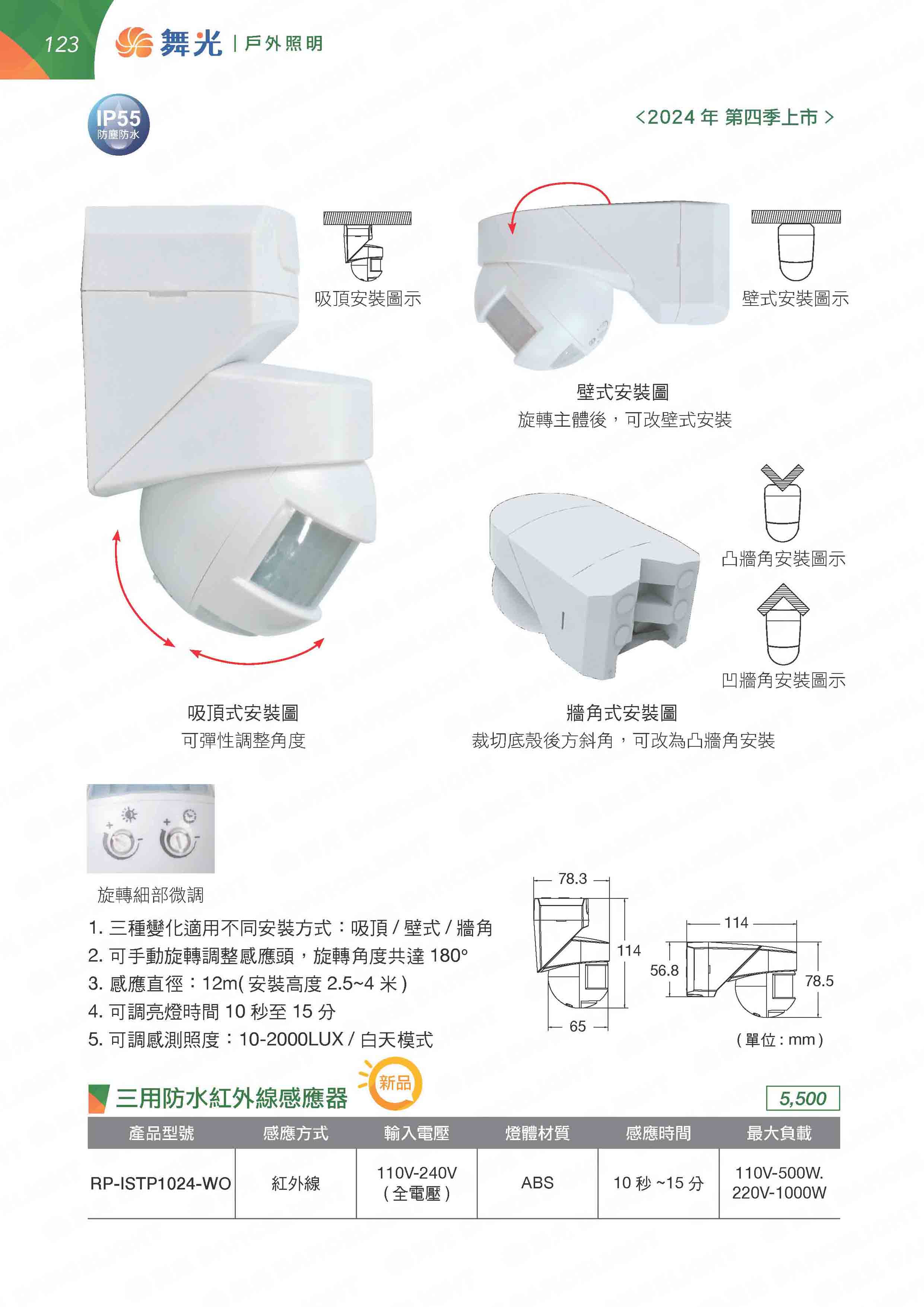 123 舞光 | 戶外照明

IP55 防塵防水

<2024 年 第四季上市 >

吸頂安裝圖示

壁式安裝圖示

壁式安裝圖
旋轉主體後，可改壁式安裝

凸牆角安裝圖示

凹牆角安裝圖示

吸頂式安裝圖
可彈性調整角度

牆角式安裝圖
裁切底殼後方斜角，可改為凸牆角安裝

旋轉細部微調

1. 三種變化適用不同安裝方式：吸頂 / 壁式 / 牆角
2. 可手動旋轉調整感應頭，旋轉角度共達 180°
3. 感應直徑：12m( 安裝高度 2.5~4 米 )
4. 可調亮燈時間 10 秒至 15 分
5. 可調感測照度：10-2000LUX / 白天模式

78.3
114
65
114
56.8
78.5
( 單位 : mm )

三用防水紅外線感應器 新品 5,500

| 產品型號 | 感應方式 | 輸入電壓 | 燈體材質 | 感應時間 | 最大負載 |
|---|---|---|---|---|---|
| RP-ISTP1024-WO | 紅外線 | 110V-240V ( 全電壓 ) | ABS | 10 秒 ~15 分 | 110V-500W. 220V-1000W |